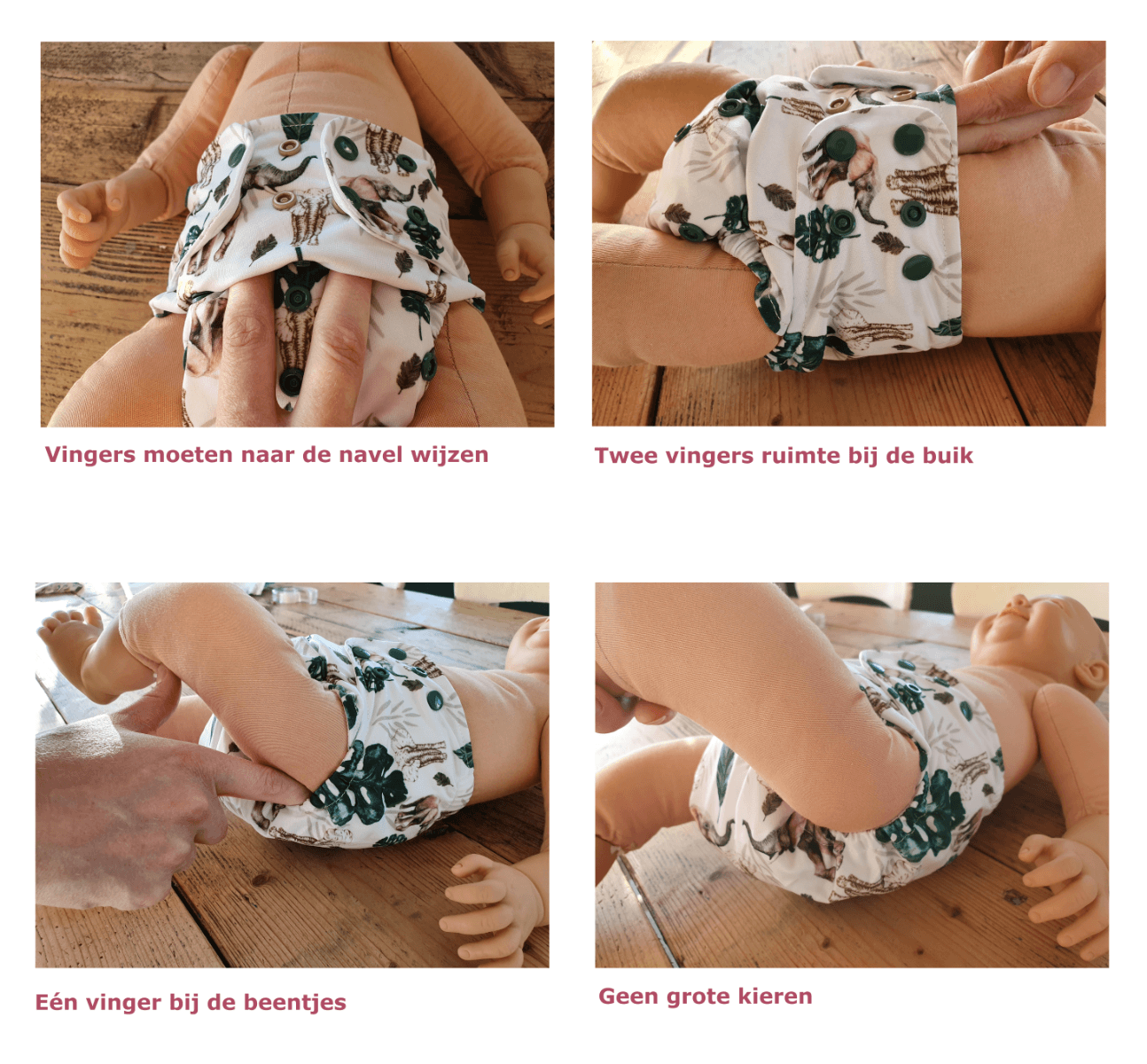 Vingers moeten naar de navel wijzen

Twee vingers ruimte bij de buik

Eén vinger bij de beentjes

Geen grote kieren